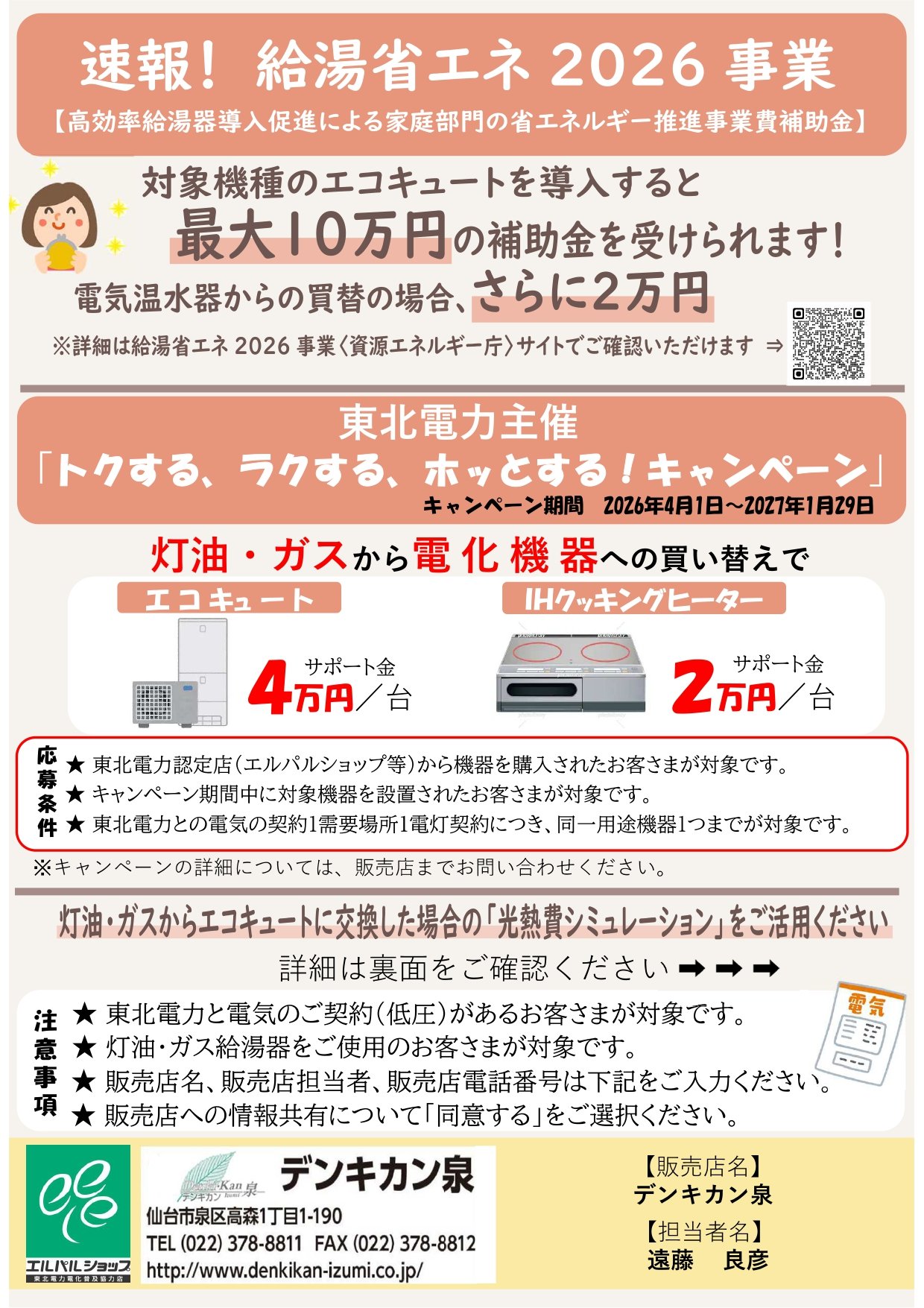 速報！ 給湯省エネ 2026 事業
【高効率給湯器導入促進による家庭部門の省エネルギー推進事業費補助金】

対象機種のエコキュートを導入すると
最大10万円の補助金を受けられます！
電気温水器からの買替の場合、さらに2万円
※詳細は給湯省エネ 2026 事業〈資源エネルギー庁〉サイトでご確認いただけます ⇒

東北電力主催
「トクする、ラクする、ホッとする！キャンペーン」
キャンペーン期間 2026年4月1日～2027年1月29日

灯油・ガスから電化機器への買い替えで

エコキュート
サポート金
4万円／台

IHクッキングヒーター
サポート金
2万円／台

応募条件
★ 東北電力認定店（エルパルショップ等）から機器を購入されたお客さまが対象です。
★ キャンペーン期間中に対象機器を設置されたお客さまが対象です。
★ 東北電力との電気の契約1需要場所1電灯契約につき、同一用途機器1つまでが対象です。
※キャンペーンの詳細については、販売店までお問い合わせください。

灯油・ガスからエコキュートに交換した場合の「光熱費シミュレーション」をご活用ください
詳細は裏面をご確認ください ➡ ➡ ➡

注意事項
★ 東北電力と電気のご契約（低圧）があるお客さまが対象です。
★ 灯油・ガス給湯器をご使用のお客さまが対象です。
★ 販売店名、販売店担当者、販売店電話番号は下記をご入力ください。
★ 販売店への情報共有について「同意する」をご選択ください。

電気

エルパルショップ
東北電力電化普及協力店

Denki Kan 泉
デンキカン Izumi
デンキカン泉
仙台市泉区高森1丁目1-190
TEL (022) 378-8811 FAX (022) 378-8812
http://www.denkikan-izumi.co.jp/

【販売店名】
デンキカン泉
【担当者名】
遠藤 良彦